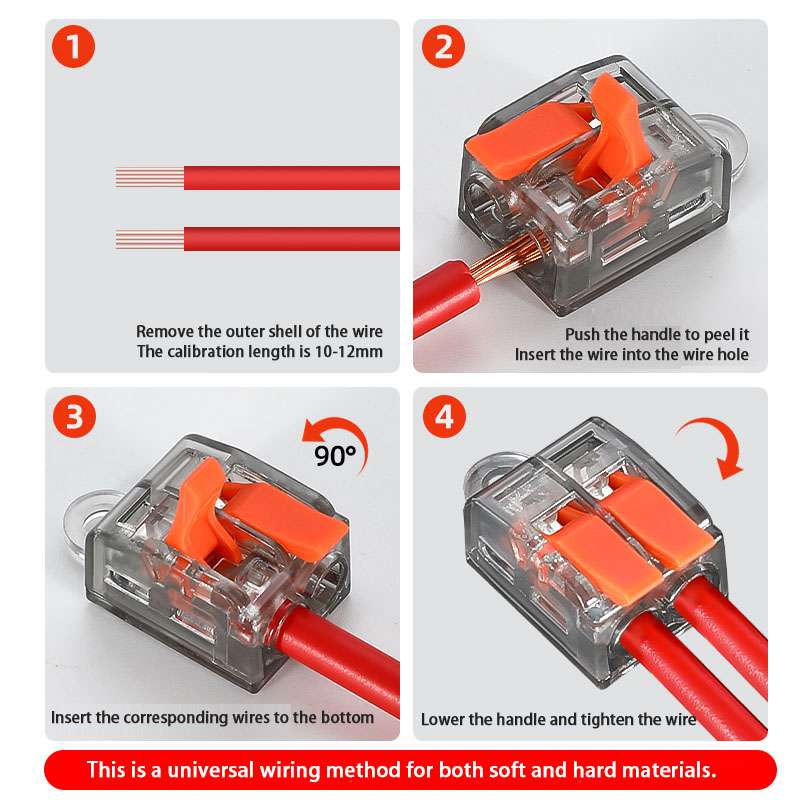 1

Remove the outer shell of the wire
The calibration length is 10-12mm

2

Push the handle to peel it
Insert the wire into the wire hole

3

90°

Insert the corresponding wires to the bottom

4

Lower the handle and tighten the wire

This is a universal wiring method for both soft and hard materials.