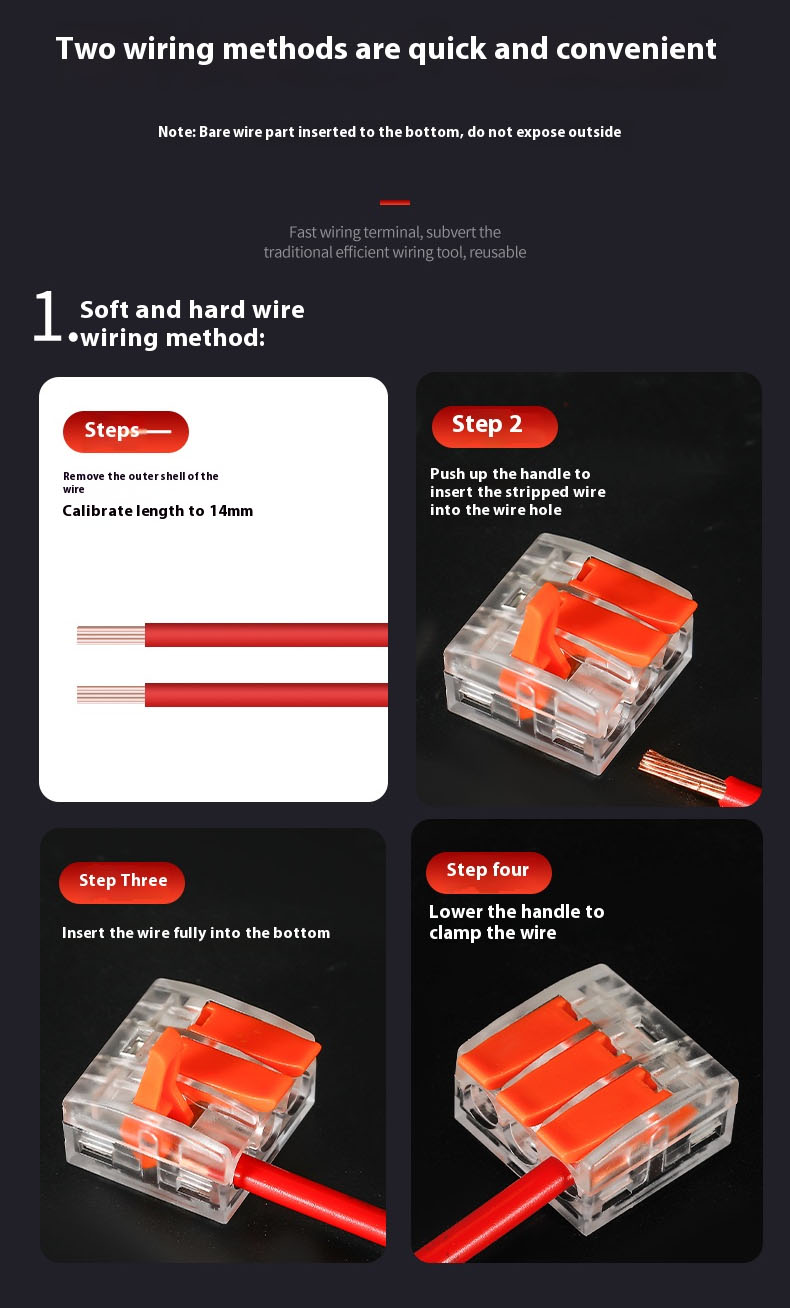 Two wiring methods are quick and convenient

Note: Bare wire part inserted to the bottom, do not expose outside

Fast wiring terminal, subvert the traditional efficient wiring tool, reusable

1. Soft and hard wire wiring method:

Steps—

Remove the outer shell of the wire

Calibrate length to 14mm

Step 2

Push up the handle to insert the stripped wire into the wire hole

Step Three

Insert the wire fully into the bottom

Step four

Lower the handle to clamp the wire