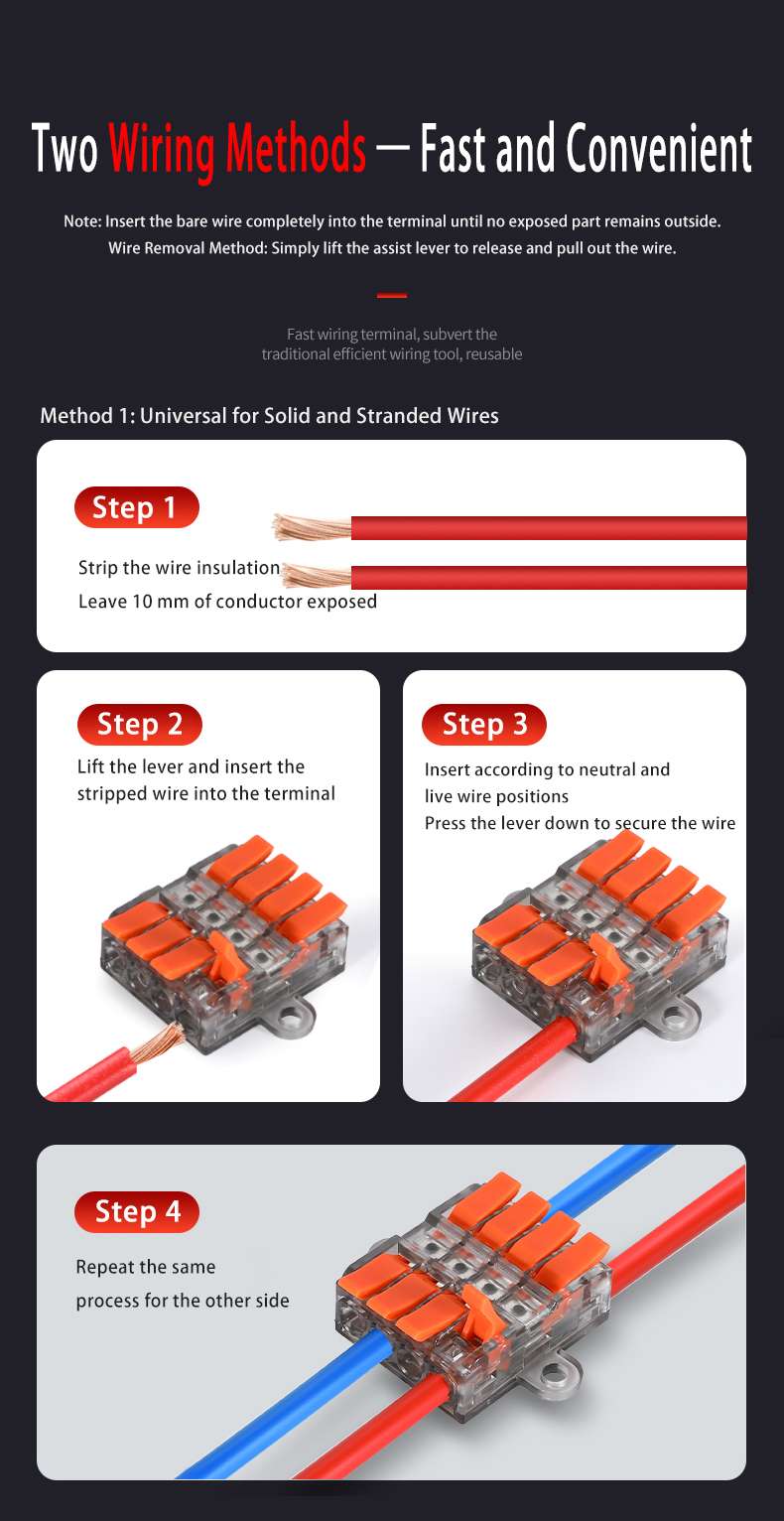 Two Wiring Methods — Fast and Convenient

Note: Insert the bare wire completely into the terminal until no exposed part remains outside.
Wire Removal Method: Simply lift the assist lever to release and pull out the wire.

Fast wiring terminal, subvert the traditional efficient wiring tool, reusable

Method 1: Universal for Solid and Stranded Wires

Step 1

Strip the wire insulation
Leave 10 mm of conductor exposed

Step 2

Lift the lever and insert the stripped wire into the terminal

Step 3

Insert according to neutral and live wire positions
Press the lever down to secure the wire

Step 4

Repeat the same process for the other side