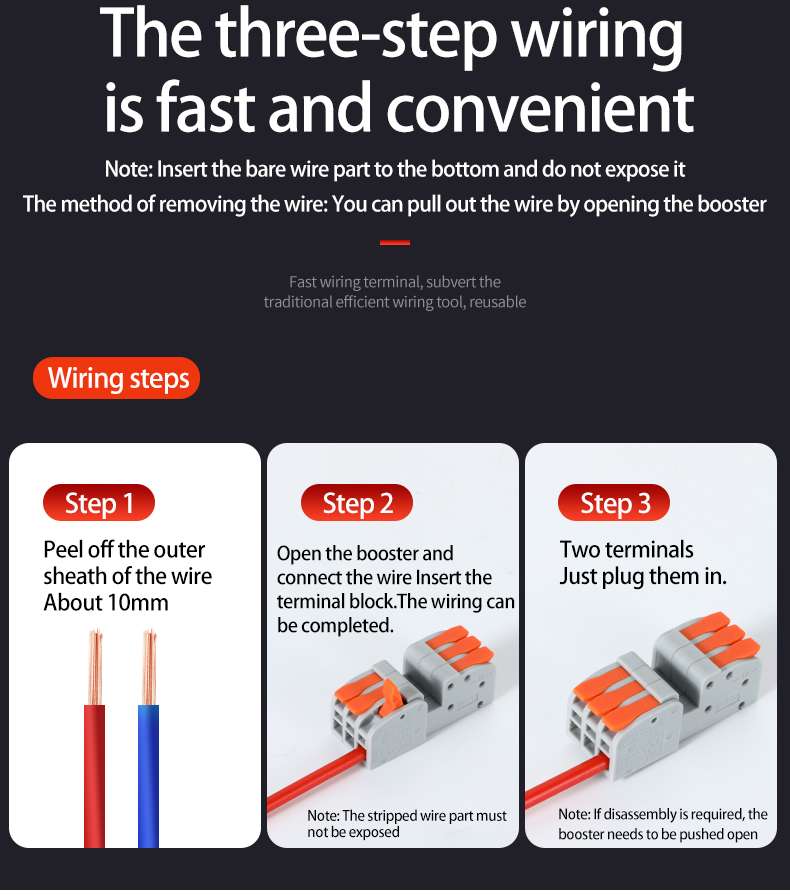 The three-step wiring is fast and convenient

Note: Insert the bare wire part to the bottom and do not expose it
The method of removing the wire: You can pull out the wire by opening the booster

Fast wiring terminal, subvert the traditional efficient wiring tool, reusable

Wiring steps

Step 1

Peel off the outer sheath of the wire About 10mm

Step 2

Open the booster and connect the wire Insert the terminal block.The wiring can be completed.

Note: The stripped wire part must not be exposed

Step 3

Two terminals Just plug them in.

Note: If disassembly is required, the booster needs to be pushed open