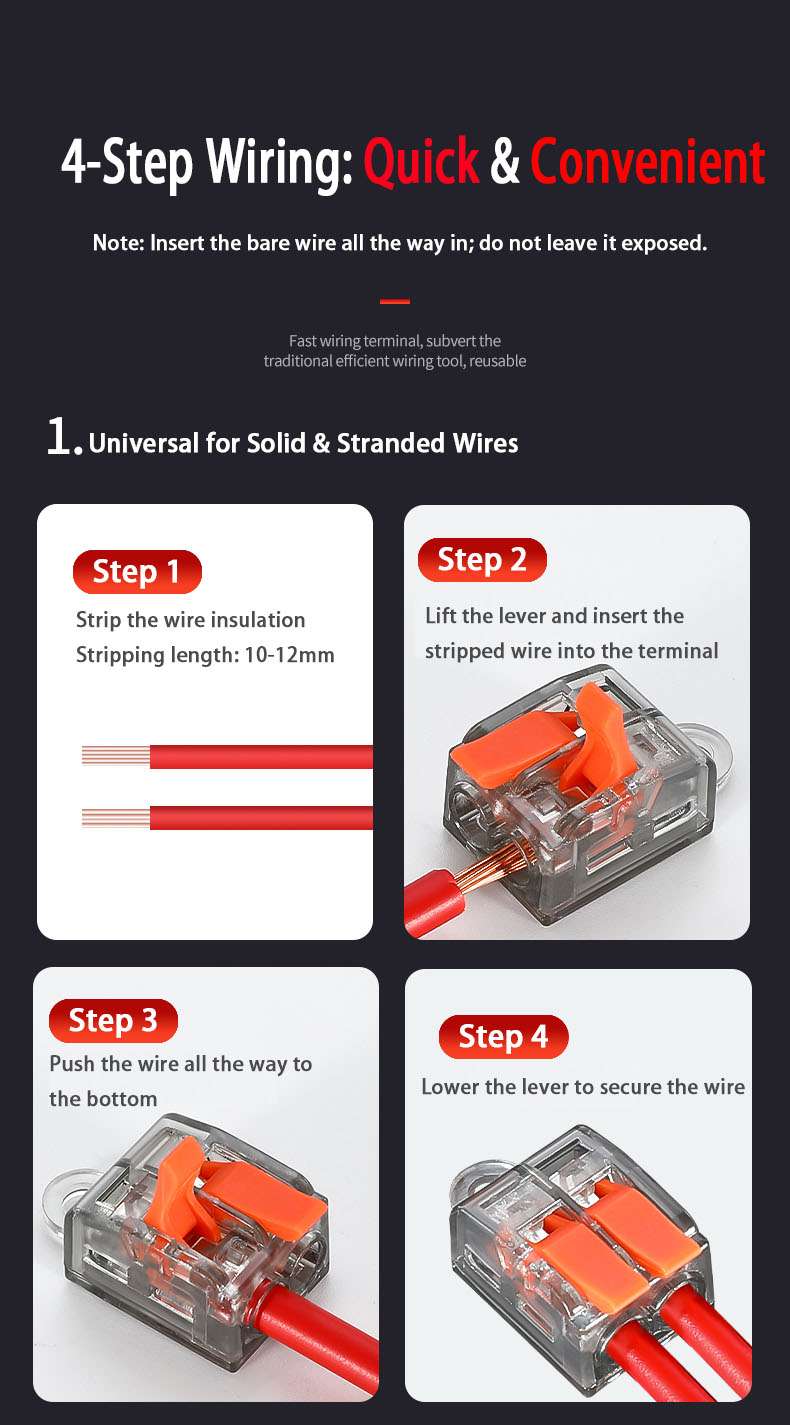 4-Step Wiring: Quick & Convenient

Note: Insert the bare wire all the way in; do not leave it exposed.

Fast wiring terminal, subvert the traditional efficient wiring tool, reusable

1. Universal for Solid & Stranded Wires

Step 1
Strip the wire insulation
Stripping length: 10-12mm

Step 2
Lift the lever and insert the stripped wire into the terminal

Step 3
Push the wire all the way to the bottom

Step 4
Lower the lever to secure the wire