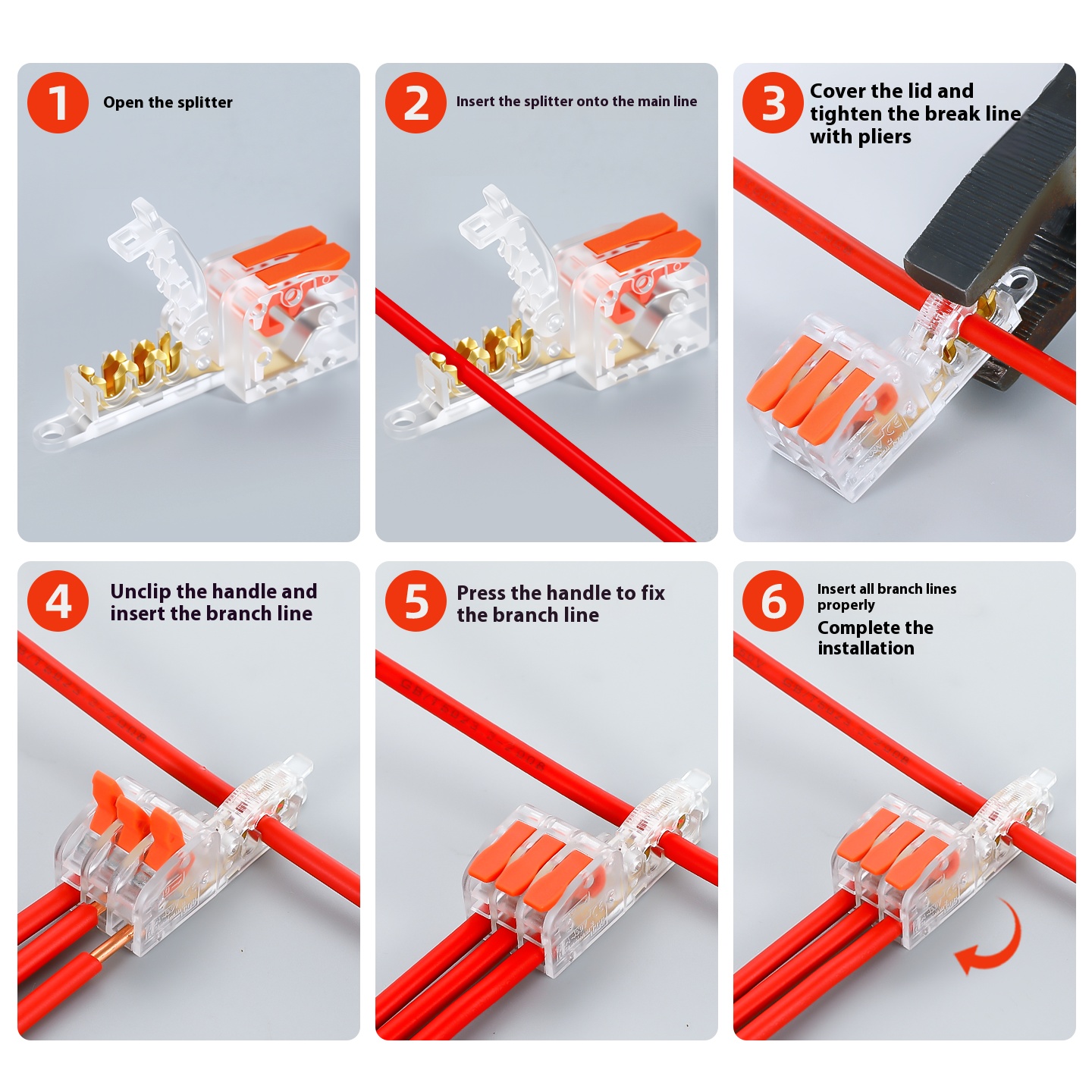 1 Open the splitter

2 Insert the splitter onto the main line

3 Cover the lid and tighten the break line with pliers

4 Unclip the handle and insert the branch line

5 Press the handle to fix the branch line

6 Insert all branch lines properly

Complete the installation