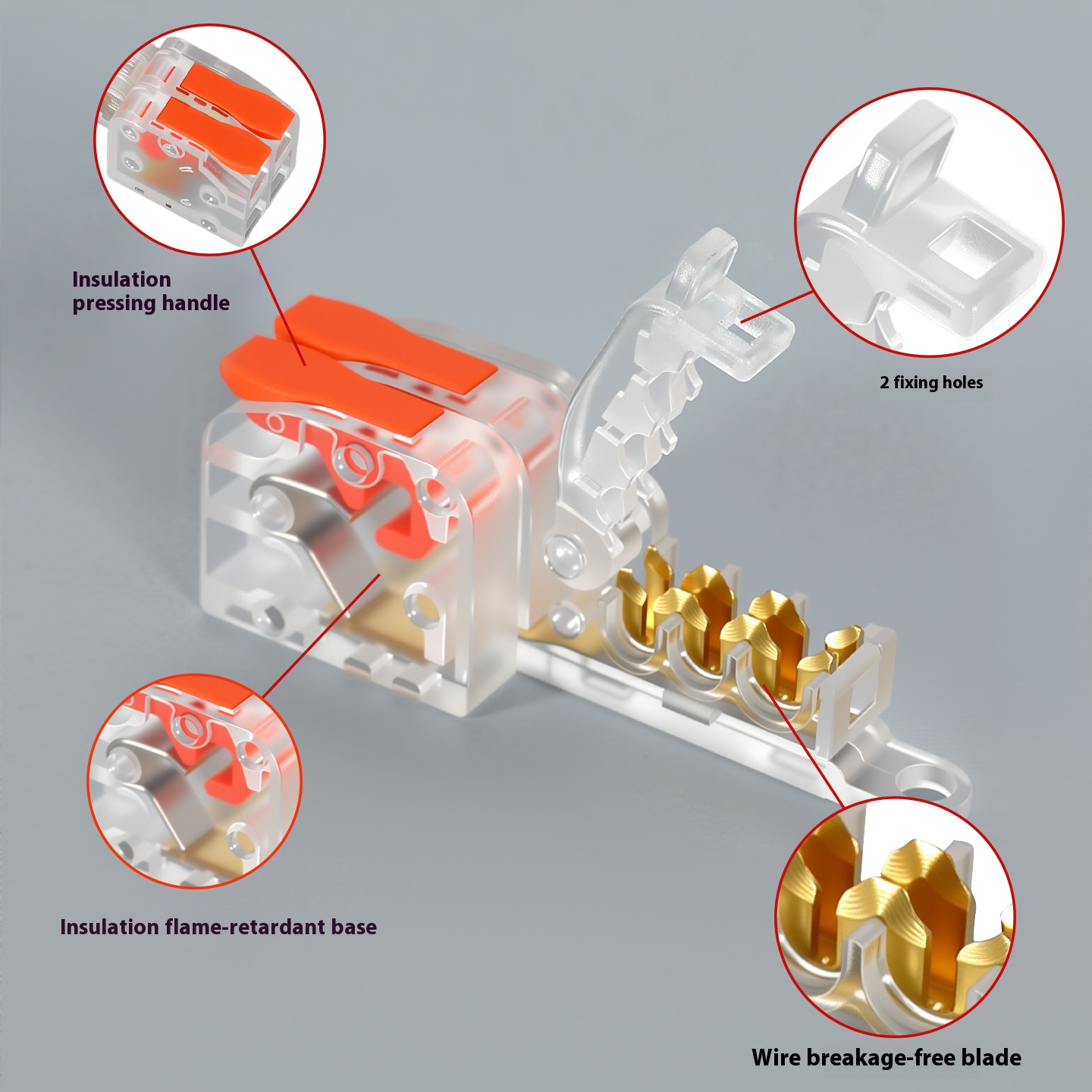 Insulation pressing handle

2 fixing holes

Insulation flame-retardant base

Wire breakage-free blade