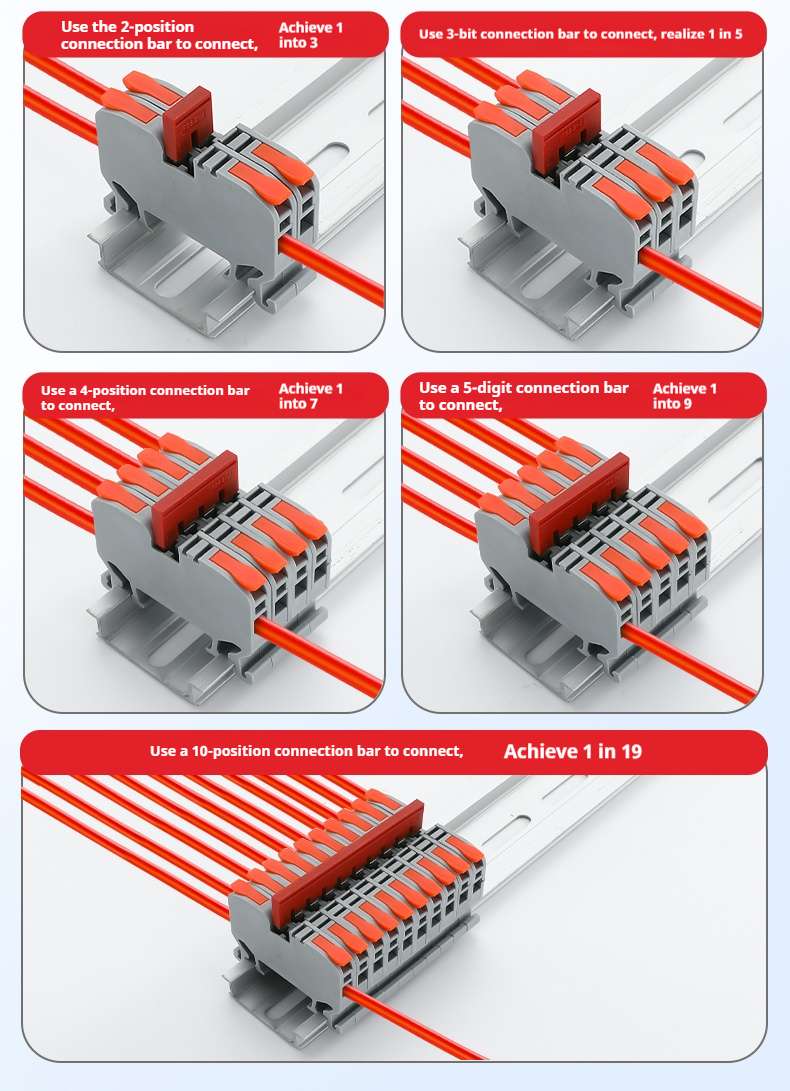 Use the 2-position connection bar to connect,

Achieve 1 into 3

Use 3-bit connection bar to connect, realize 1 in 5

Use a 4-position connection bar to connect,

Achieve 1 into 7

Use a 5-digit connection bar to connect,

Achieve 1 into 9

Use a 10-position connection bar to connect,

Achieve 1 in 19