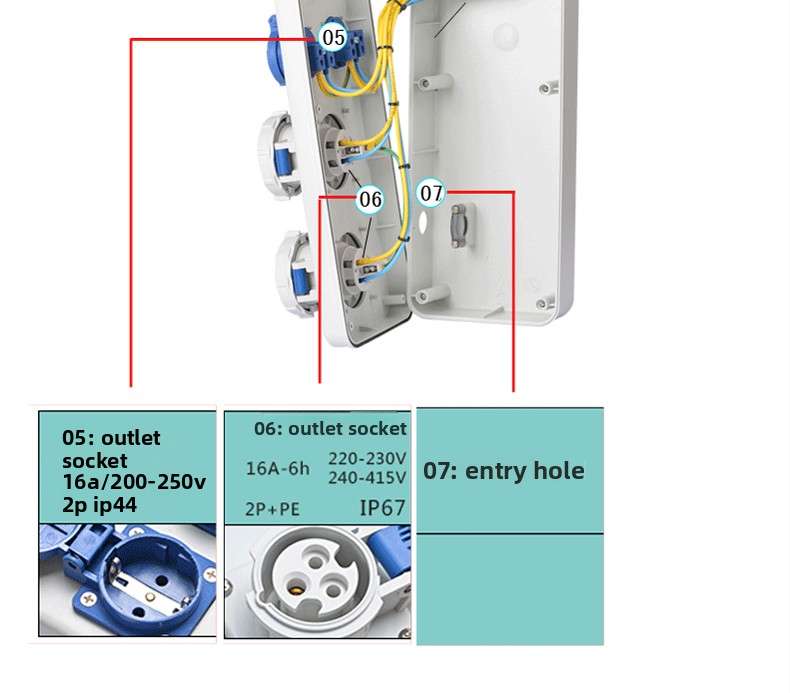 05

06

07

05: outlet socket 16a/200-250v 2p ip44

06: outlet socket

16A-6h

220-230V
240-415V

2P+PE

IP67

07: entry hole